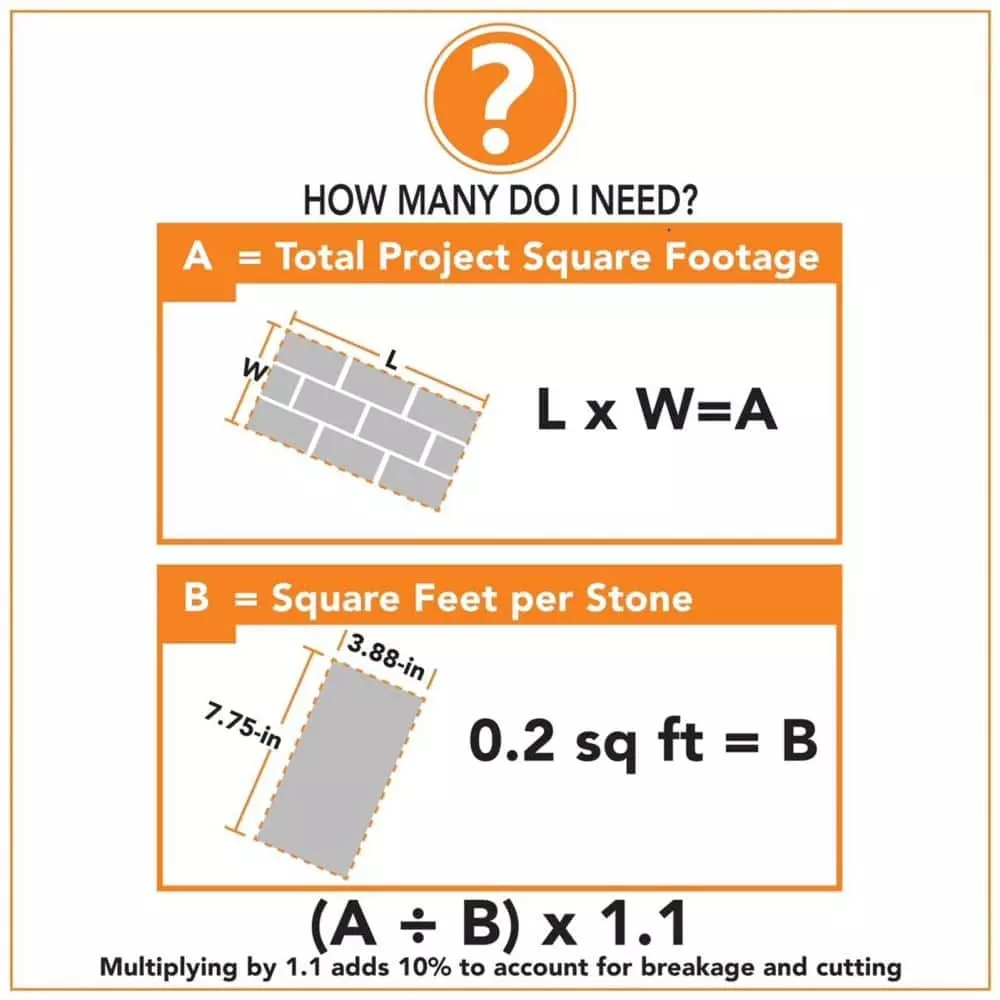 ?

HOW MANY DO I NEED?

A = Total Project Square Footage

W

L

L x W=A

B = Square Feet per Stone

3.88-in

7.75-in

0.2 sq ft = B

(A ÷ B) x 1.1

Multiplying by 1.1 adds 10% to account for breakage and cutting