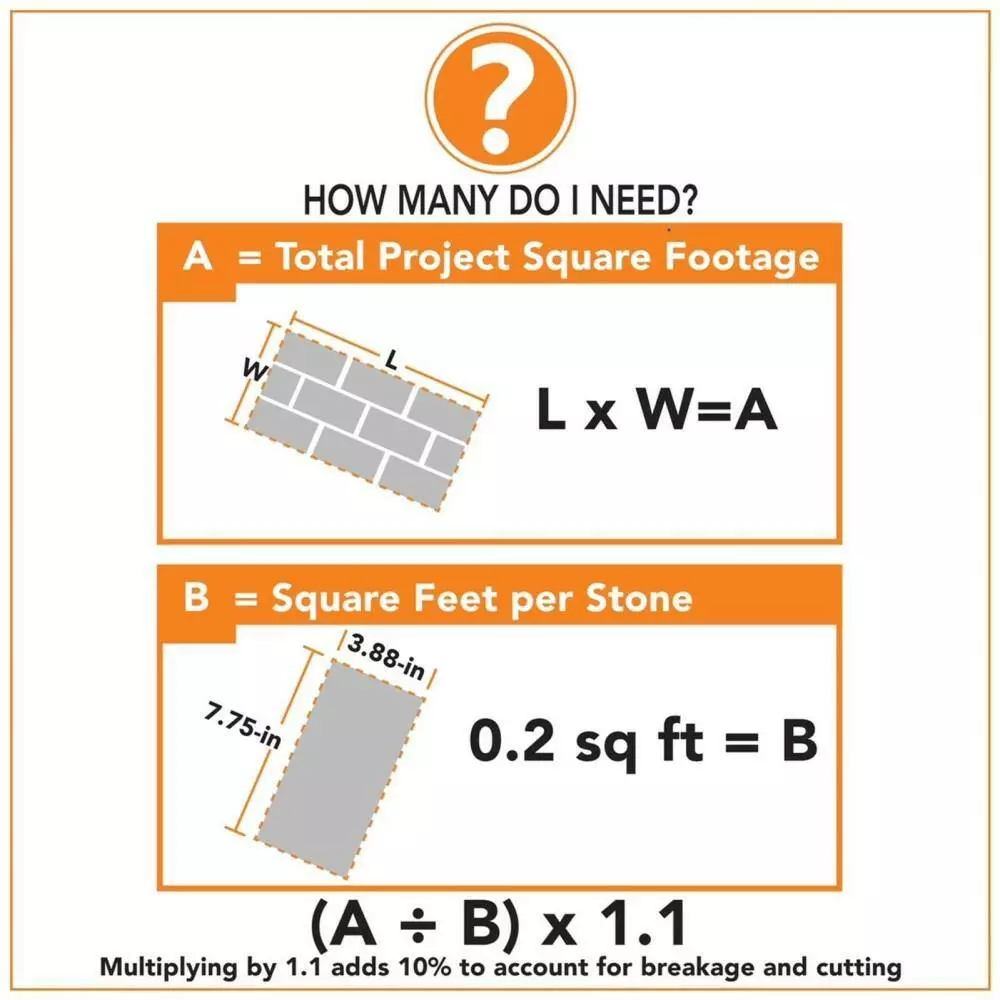 ?

HOW MANY DO I NEED?

A = Total Project Square Footage

W

L

L x W=A

B = Square Feet per Stone

3.88-in

7.75-in

0.2 sq ft = B

(A ÷ B) x 1.1

Multiplying by 1.1 adds 10% to account for breakage and cutting